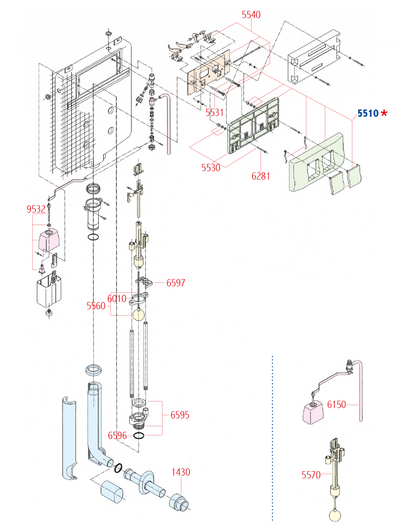 5540

5510 *

5531

5530

6281

9532

6597

6010

5560

6595

6596

1430

6150

5570