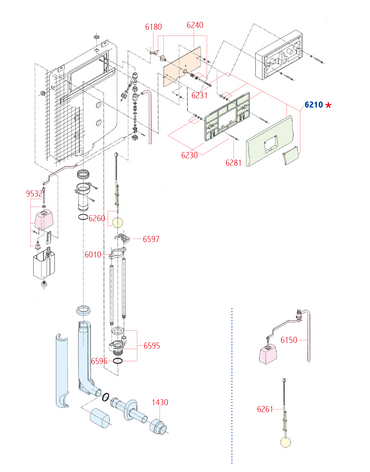 6180
6240
6231
6210 ★
6230
6281
9532
6260
6597
6010
6595
6596
1430
6150
6261